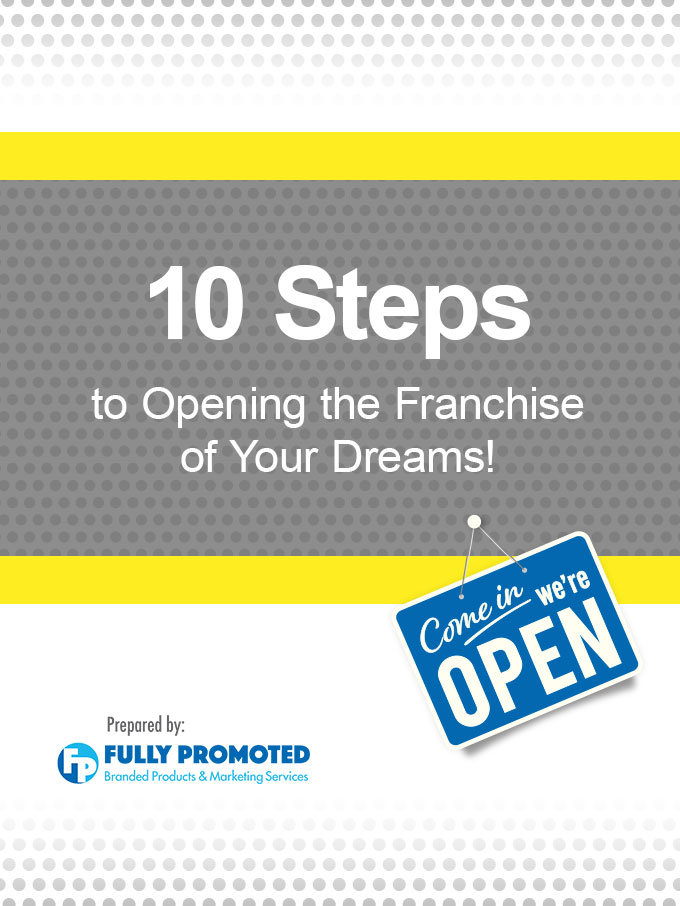 10 Steps

to Opening the Franchise of Your Dreams!

Come in we're OPEN

Prepared by:

FP FULLY PROMOTED
Branded Products & Marketing Services